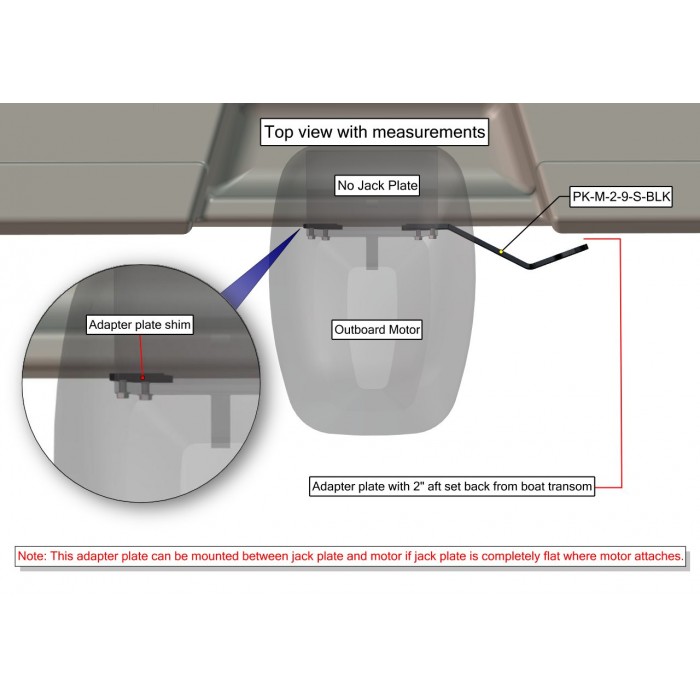 Top view with measurements

No Jack Plate

PK-M-2-9-S-BLK

Adapter plate shim

Outboard Motor

Adapter plate with 2" aft set back from boat transom

Note: This adapter plate can be mounted between jack plate and motor if jack plate is completely flat where motor attaches.